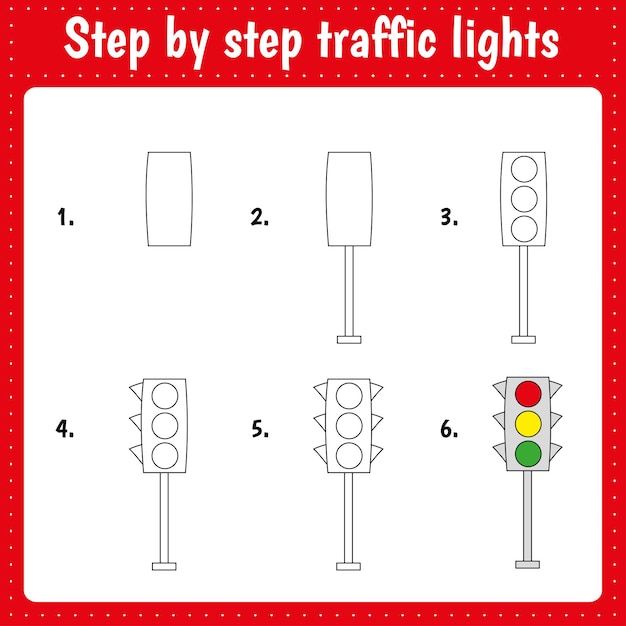 Step by step traffic lights

1.

2.

3.

4.

5.

6.