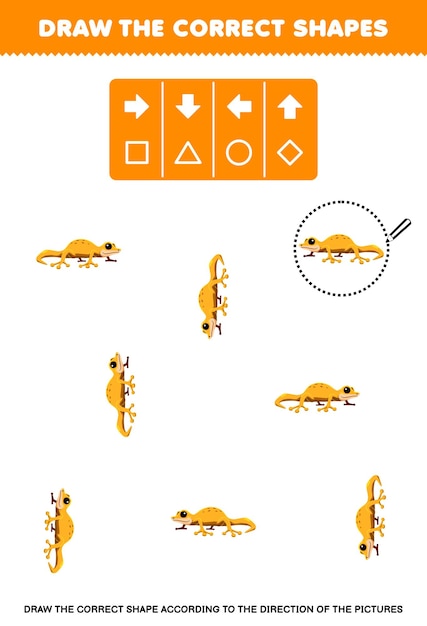 DRAW THE CORRECT SHAPES

DRAW THE CORRECT SHAPE ACCORDING TO THE DIRECTION OF THE PICTURES