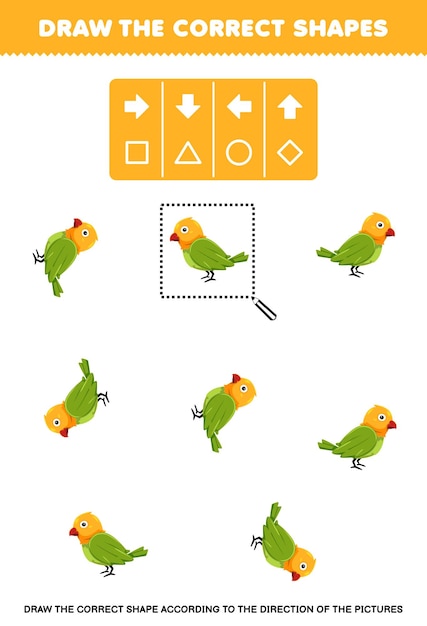 DRAW THE CORRECT SHAPES

DRAW THE CORRECT SHAPE ACCORDING TO THE DIRECTION OF THE PICTURES