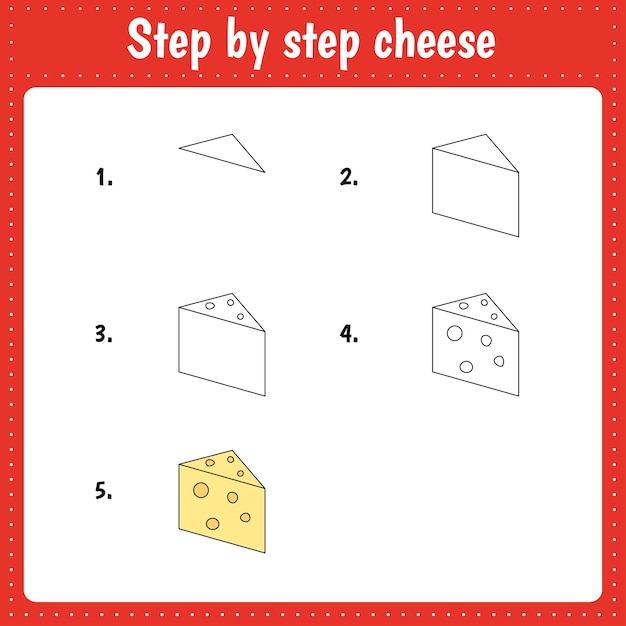 Step by step cheese

1.

2.

3.

4.

5.