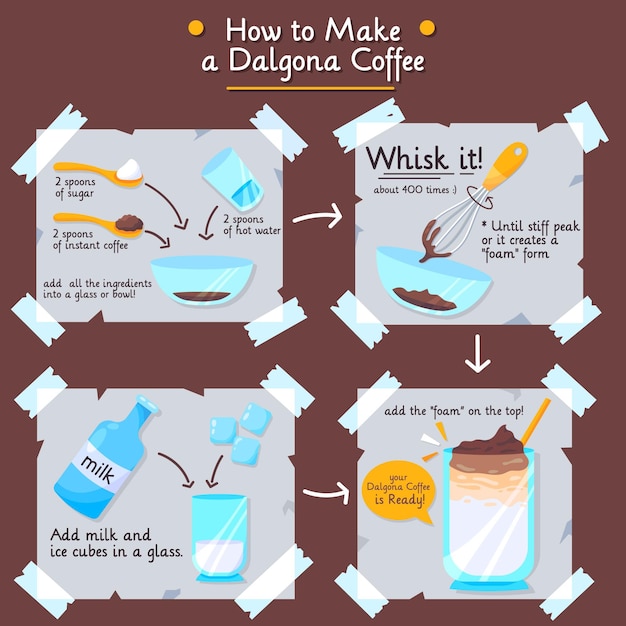 How to Make a Dalgona Coffee

2 spoons of sugar

2 spoons of instant coffee

2 spoons of hot water

add all the ingredients into a glass or bowl!

Whisk it!

about 400 times :)

* Until stiff peak or it creates a "foam" form

milk

Add milk and ice cubes in a glass.

add the "foam" on the top!

your Dalgona Coffee is Ready!