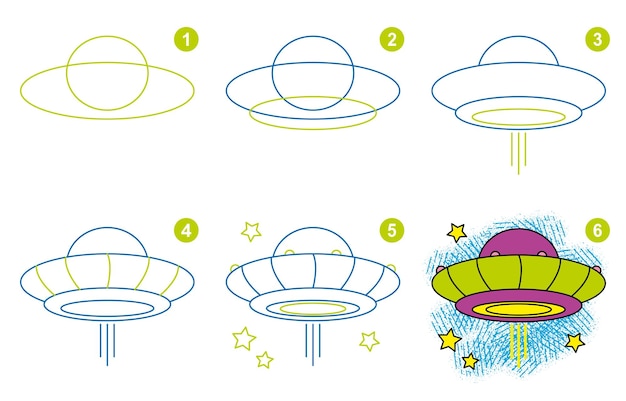 1

2

3

4

5

6