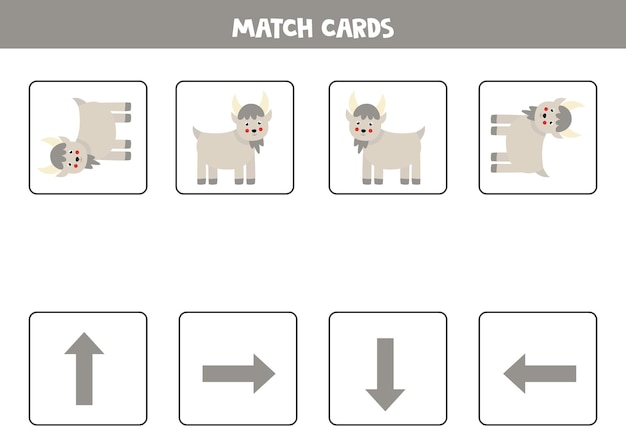 MATCH CARDS