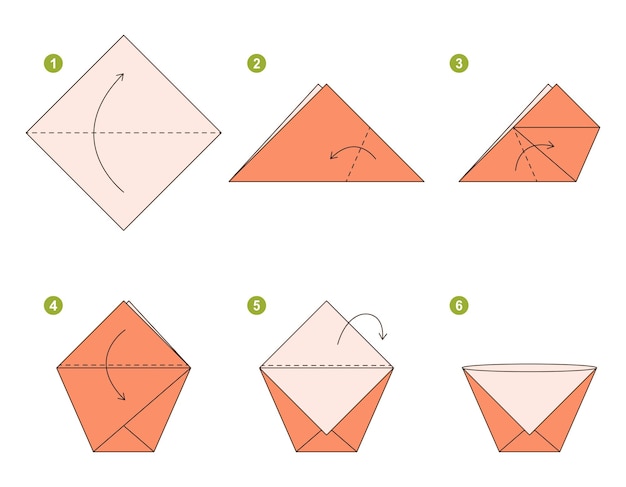 1

2

3

4

5

6