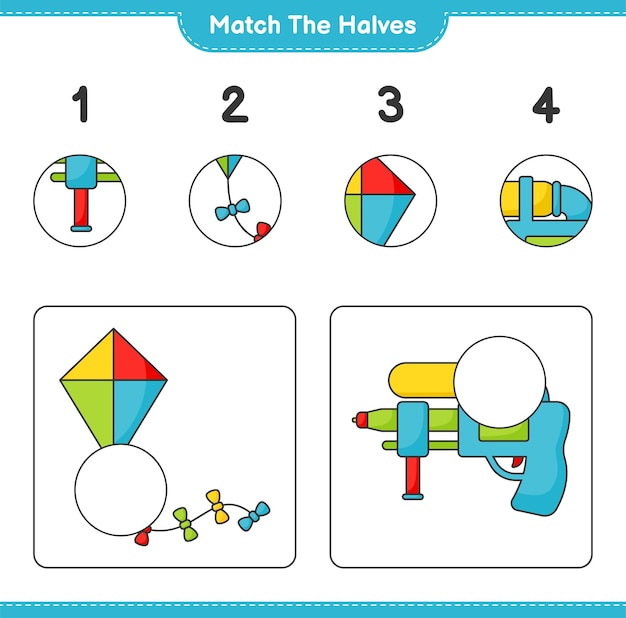 Match The Halves

1

2

3

4