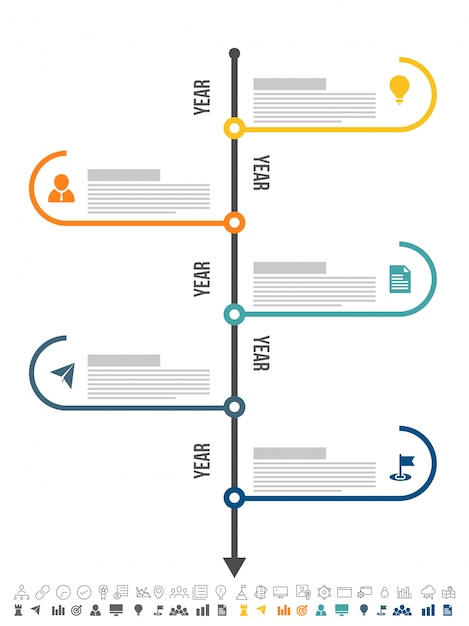 YEAR

YEAR

YEAR

YEAR

YEAR