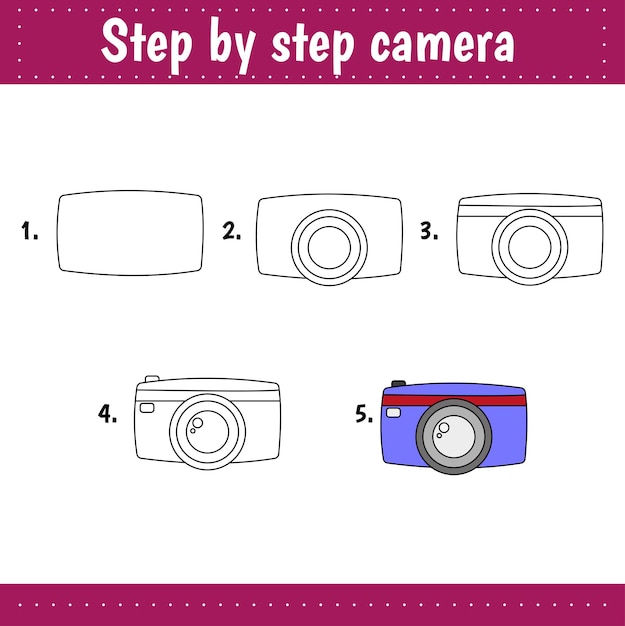 Step by step camera

1.

2.

3.

4.

5.