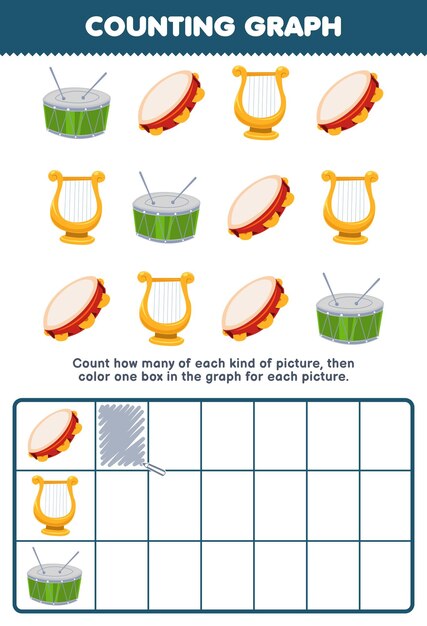 COUNTING GRAPH

Count how many of each kind of picture, then color one box in the graph for each picture.