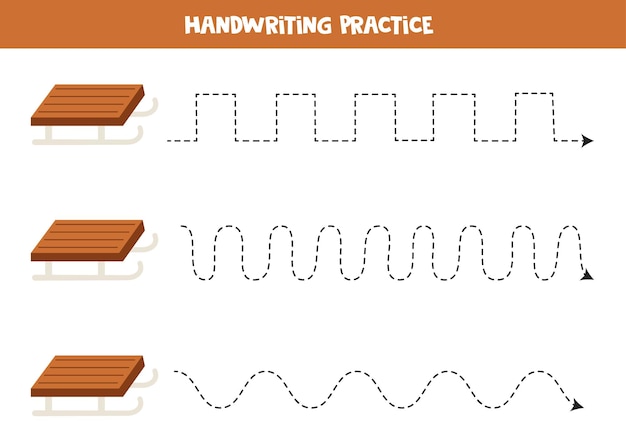 HANDWRITING PRACTICE