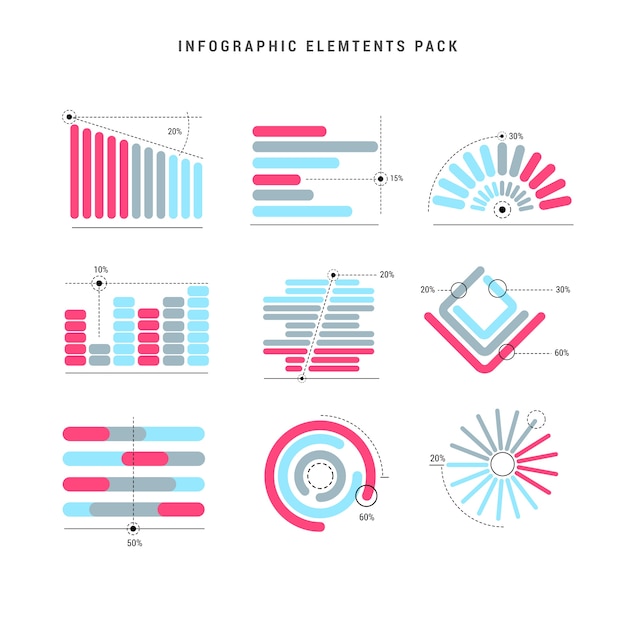 INFOGRAPHIC ELEMTENTS PACK

20%

15%

30%

10%

20%

20%

30%

60%

50%

60%

20%