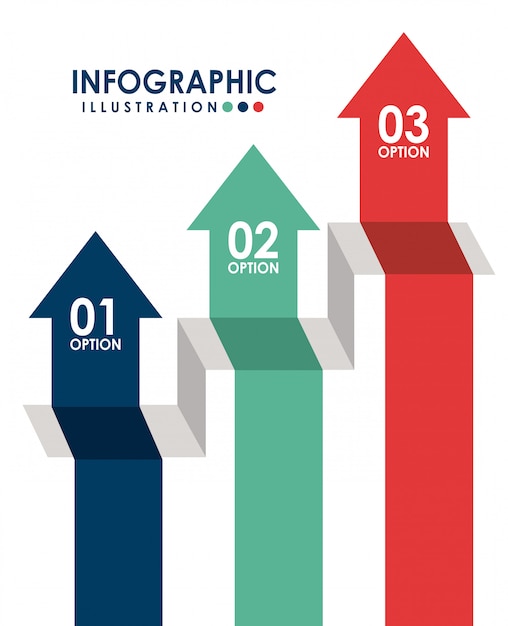 INFOGRAPHIC
ILLUSTRATION

01
OPTION

02
OPTION

03
OPTION