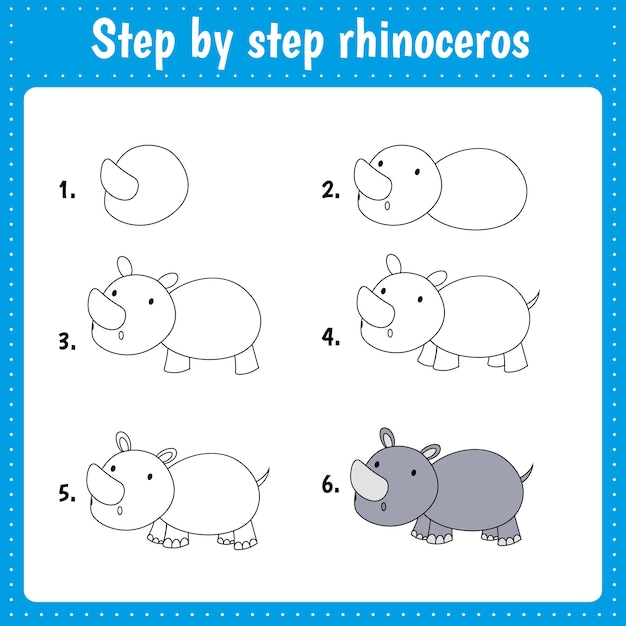 Step by step rhinoceros

1.

2.

3.

4.

5.

6.