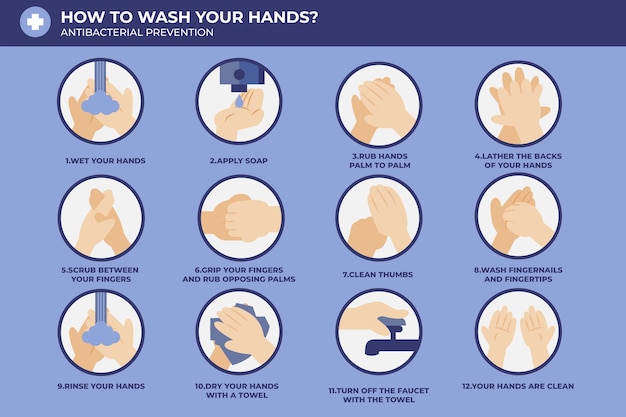 HOW TO WASH YOUR HANDS?
ANTIBACTERIAL PREVENTION

1.WET YOUR HANDS

2.APPLY SOAP

3.RUB HANDS PALM TO PALM

4.LATHER THE BACKS OF YOUR HANDS

5.SCRUB BETWEEN YOUR FINGERS

6.GRIP YOUR FINGERS AND RUB OPPOSING PALMS

7.CLEAN THUMBS

8.WASH FINGERNAILS AND FINGERTIPS

9.RINSE YOUR HANDS

10.DRY YOUR HANDS WITH A TOWEL

11.TURN OFF THE FAUCET WITH THE TOWEL

12.YOUR HANDS ARE CLEAN