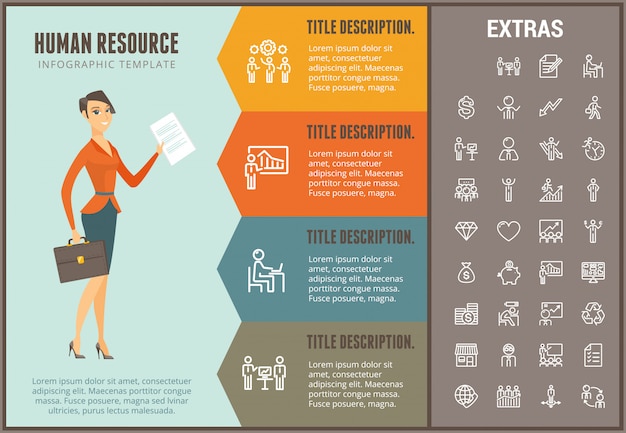 HUMAN RESOURCE
INFOGRAPHIC TEMPLATE

Lorem ipsum dolor sit amet, consectetuer adipiscing elit. Maecenas porttitor congue massa. Fusce posuere, magna sed lvinar ultricies, purus lectus malesuada.

TITLE DESCRIPTION.
Lorem ipsum dolor sit amet, consectetuer adipiscing elit. Maecenas porttitor congue massa. Fusce posuere, magna.

TITLE DESCRIPTION.
Lorem ipsum dolor sit amet, consectetuer adipiscing elit. Maecenas porttitor congue massa. Fusce posuere, magna.

TITLE DESCRIPTION.
Lorem ipsum dolor sit amet, consectetuer adipiscing elit. Maecenas porttitor congue massa. Fusce posuere, magna.

TITLE DESCRIPTION.
Lorem ipsum dolor sit amet, consectetuer adipiscing elit. Maecenas porttitor congue massa. Fusce posuere, magna.

EXTRAS